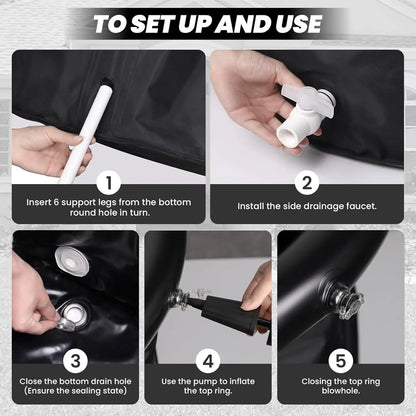 TO SET UP AND USE

1
Insert 6 support legs from the bottom round hole in turn.

2
Install the side drainage faucet.

3
Close the bottom drain hole (Ensure the sealing state)

4
Use the pump to inflate the top ring.

5
Closing the top ring blowhole.